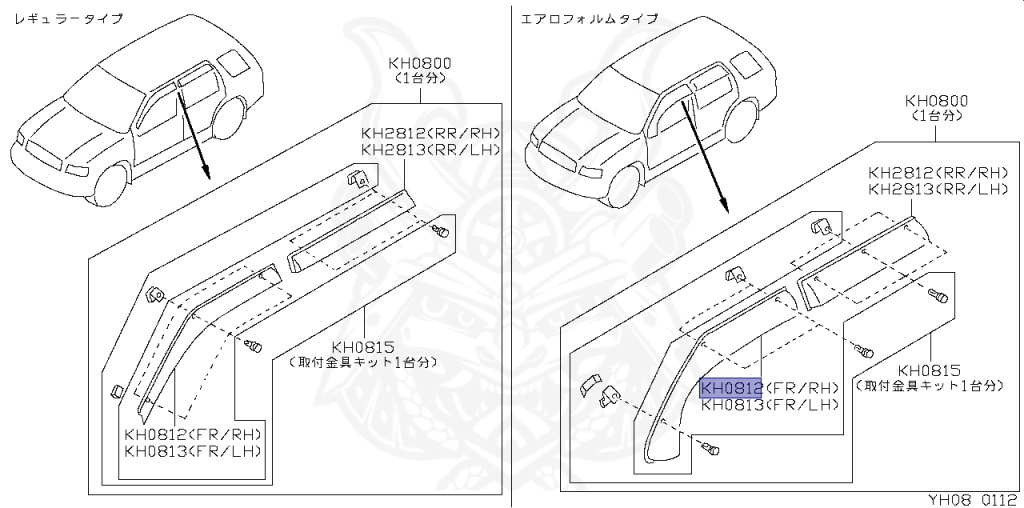 レギュラータイプ

KH0800
(1台分)

KH2812(RR/RH)
KH2813(RR/LH)

KH0815
(取付金具キット1台分)

KH0812(FR/RH)
KH0813(FR/LH)

エアロフォルムタイプ

KH0800
(1台分)

KH2812(RR/RH)
KH2813(RR/LH)

KH0815
(取付金具キット1台分)

KH0812(FR/RH)
KH0813(FR/LH)

YH08 0112