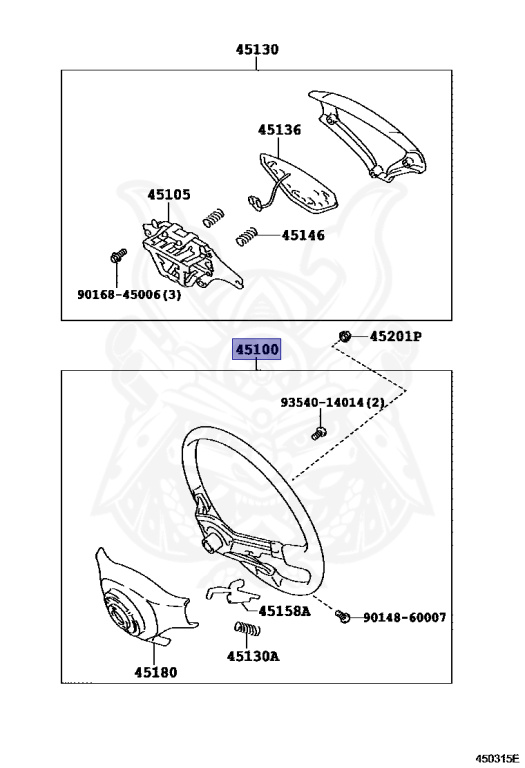 45130

45136

45105

45146

90168-45006(3)

45100

45201P

93540-14014(2)

45158A

90148-60007

45130A

45180

450315E