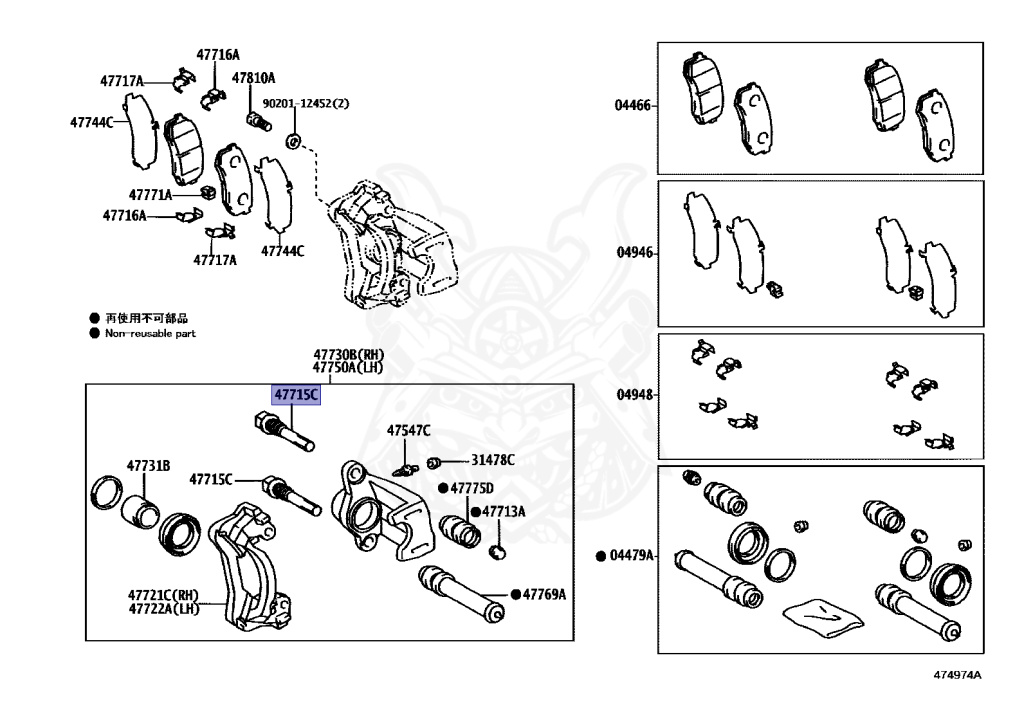 47716A
47717A
47810A
90201-12452(2)
47744C
47771A
47716A
47717A
47744C
● 再使用不可部品
● Non-reusable part
47730B(RH)
47750A(LH)
47715C
47547C
31478C
47731B
47715C
● 47775D
● 47713A
47721C(RH)
47722A(LH)
● 47769A
04466
04946
04948
● 04479A
474974A