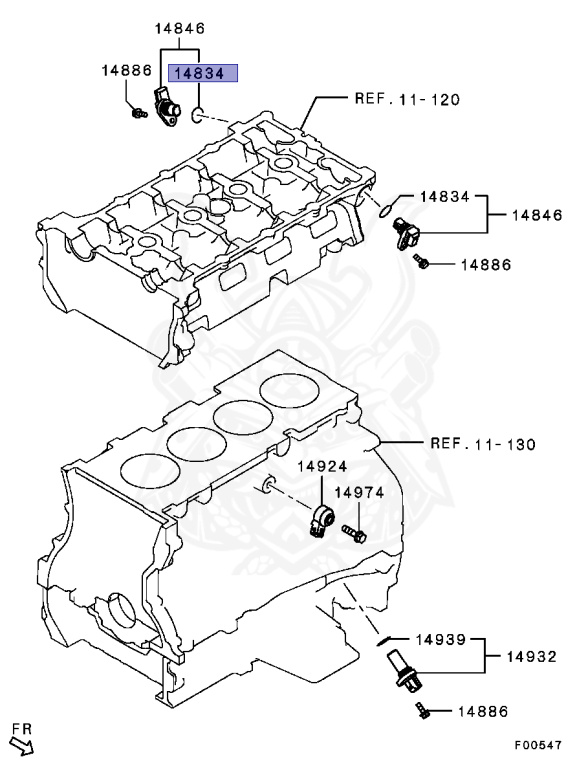 14846
14886
14834
REF. 11-120
14834
14846
14886
REF. 11-130
14924
14974
14939
14932
14886
FR
F00547