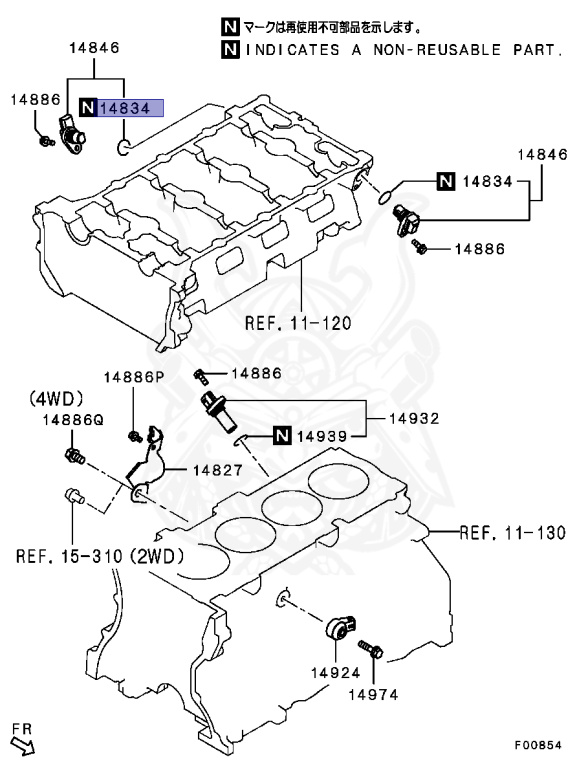 N マークは再使用不可部品を示します。
N INDICATES A NON-REUSABLE PART.

14846
14886
N 14834
14846
N 14834
14886
REF. 11-120
14886P
14886
(4WD)
14886Q
14932
N 14939
14827
REF. 11-130
REF. 15-310 (2WD)
14924
14974
FR
F00854