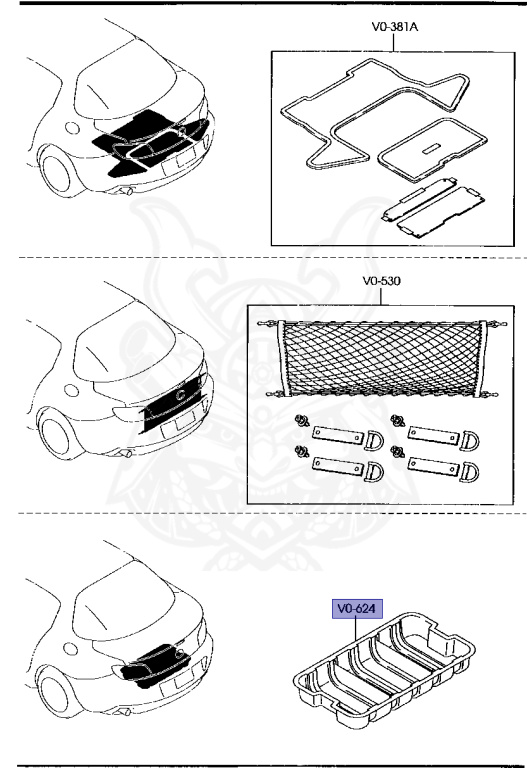 V0-381A

V0-530

V0-624