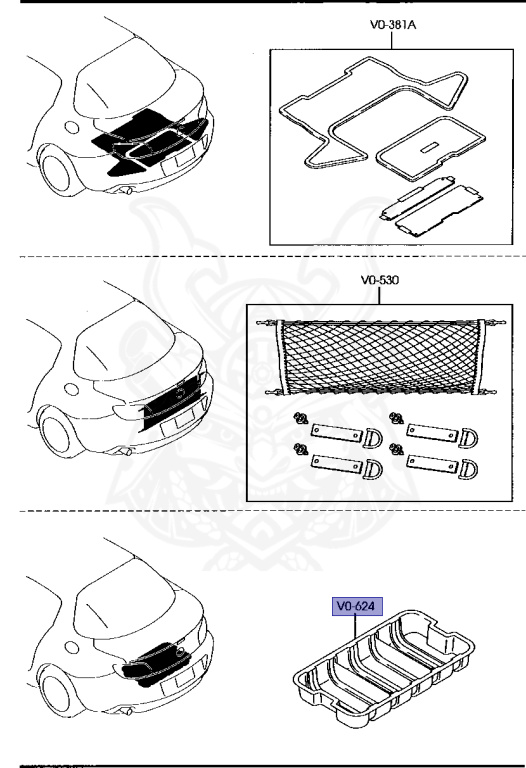 V0-381A

V0-530

V0-624