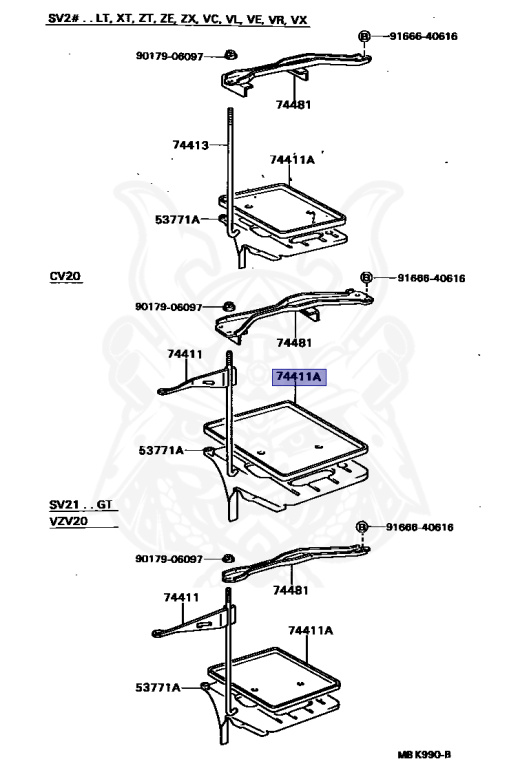 SV2# . . LT, XT, ZT, ZE, ZX, VC, VL, VE, VR, VX

B 91666-40616
90179-06097
74481
74413
74411A
53771A

CV20

B 91666-40616
90179-06097
74481
74411
74411A
53771A

SV21 . . GT
VZV20

B 91666-40616
90179-06097
74481
74411
74411A
53771A

MB K990-B