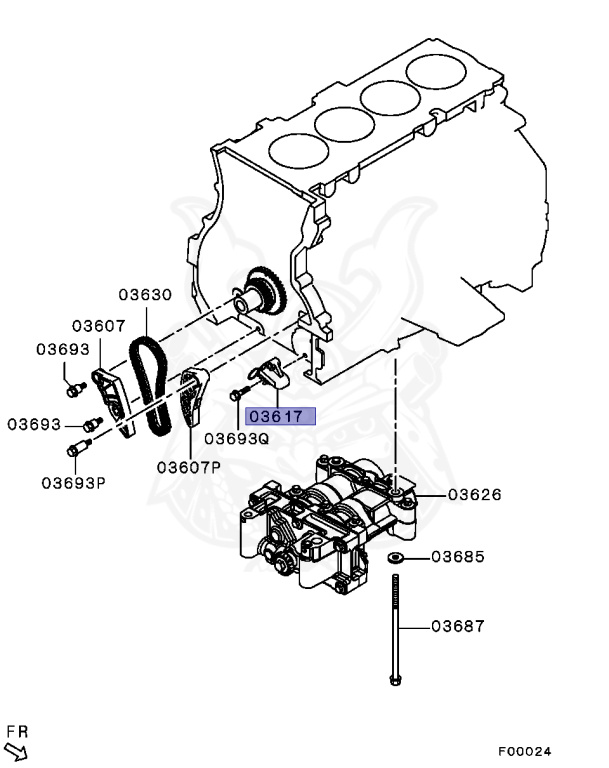 03630
03607
03693
03693
03693P
03607P
03617
03693Q
03626
03685
03687
FR
F00024