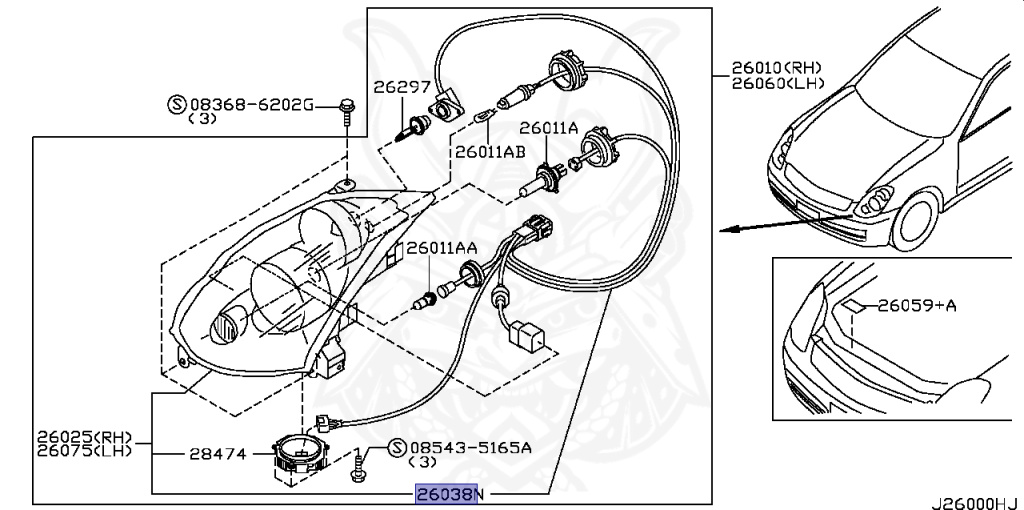 Ⓢ08368-6202G
(3)

26297

26011AB

26011A

26010(RH)
26060(LH)

26011AA

26059+A

26025(RH)
26075(LH)

28474

Ⓢ08543-5165A
(3)

26038N

J26000HJ