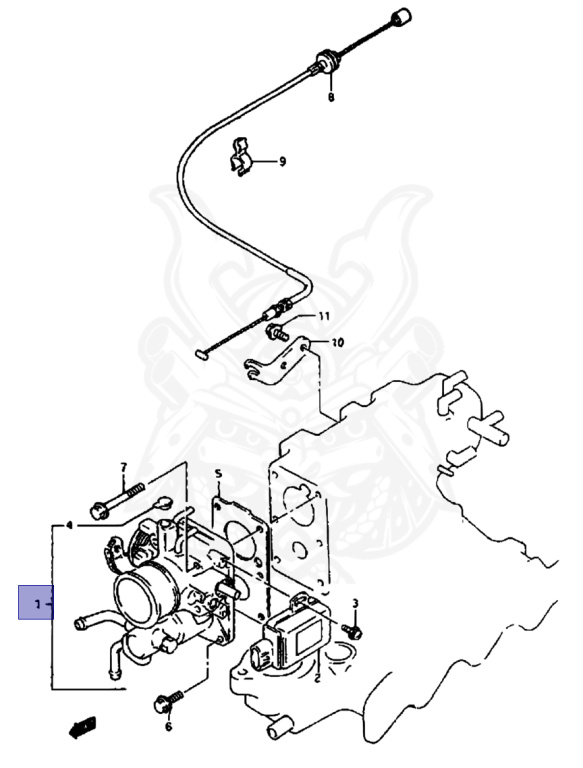 8
9
11
10
7
5
4
1
3
2
6