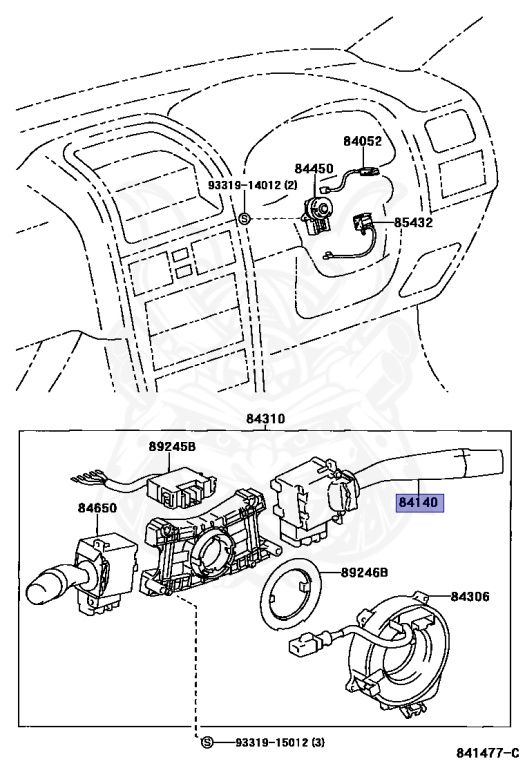 84052
84450
93319-14012 (2)
S
85432
84310
89245B
84650
84140
89246B
84306
S
93319-15012 (3)
841477-C