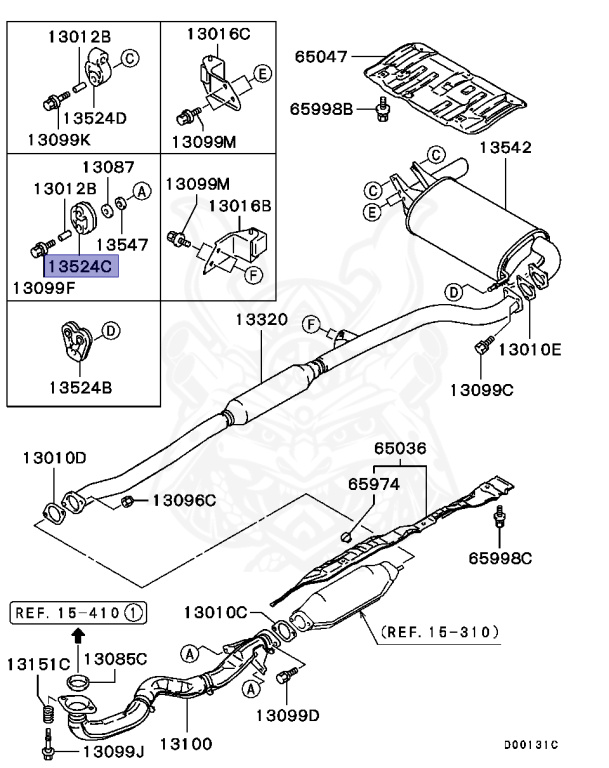 13012B
C
13524D
13099K
13016C
E
13099M
13087
13012B
A
13547
13524C
13099F
13099M
13016B
F
D
13524B
65047
65998B
13542
C
C
E
D
13010E
13099C
13320
F
13010D
13096C
65036
65974
65998C
REF. 15-410 1
13010C
(REF. 15-310)
13151C
13085C
A
A
13099D
13100
13099J
D00131C