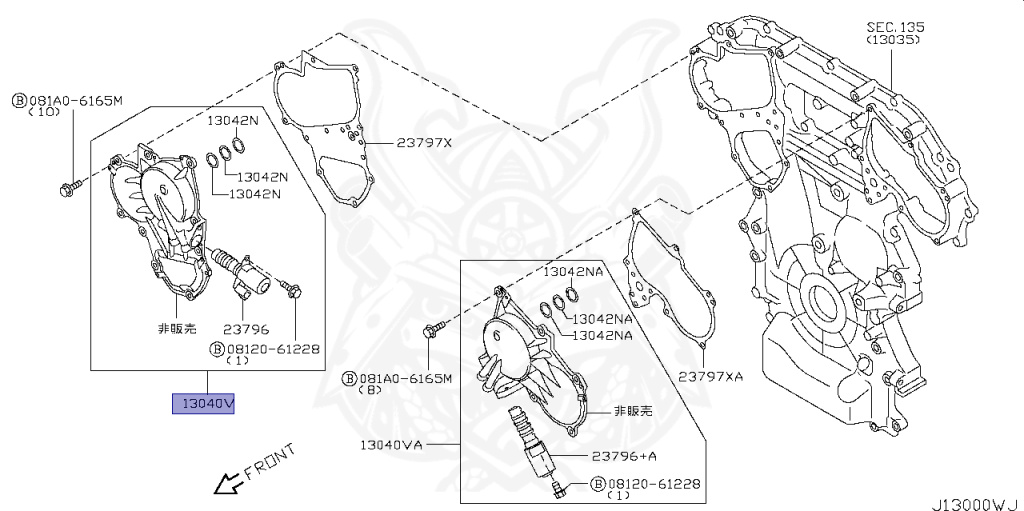 SEC.135
(13035)

Ⓑ081A0-6165M
(10)

13042N
13042N
13042N

23797X

非販売

23796

Ⓑ08120-61228
(1)

13040V

13042NA
13042NA
13042NA

23797XA

Ⓑ081A0-6165M
(8)

非販売

13040VA

23796+A

Ⓑ08120-61228
(1)

FRONT

J13000WJ