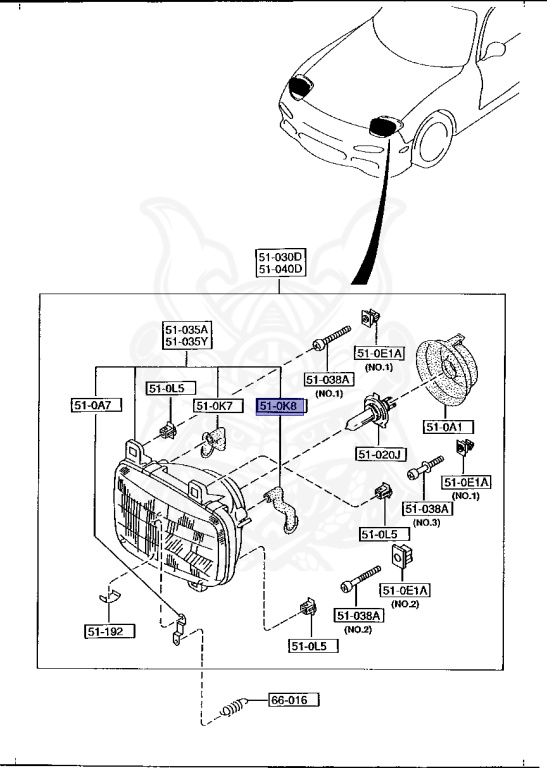 51-030D
51-040D

51-035A
51-035Y

51-0E1A
(NO.1)

51-038A
(NO.1)

51-0A7

51-0L5

51-0K7

51-0K8

51-0A1

51-020J

51-0E1A
(NO.1)

51-038A
(NO.3)

51-0L5

51-0E1A
(NO.2)

51-038A
(NO.2)

51-192

51-0L5

66-016