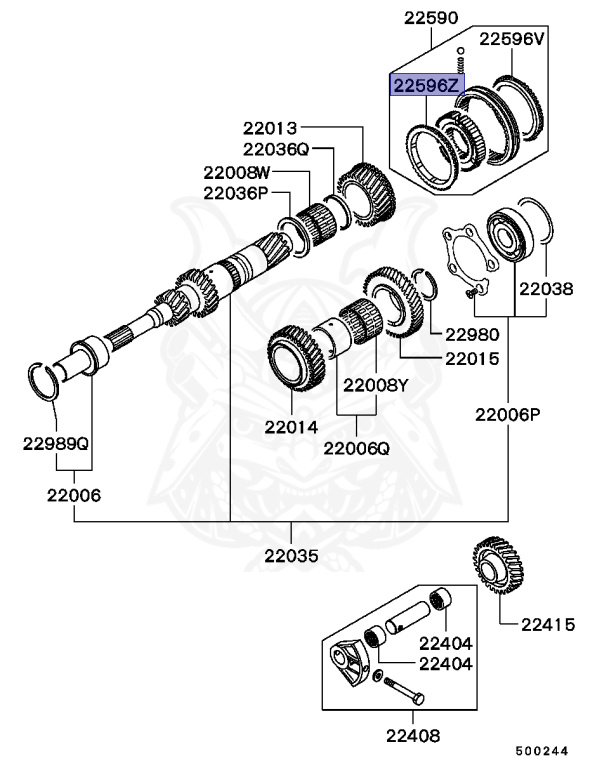 22590
22596V
22596Z
22013
22036Q
22008W
22036P
22038
22980
22015
22008Y
22014
22006Q
22006P
22989Q
22006
22035
22415
22404
22404
22408
500244