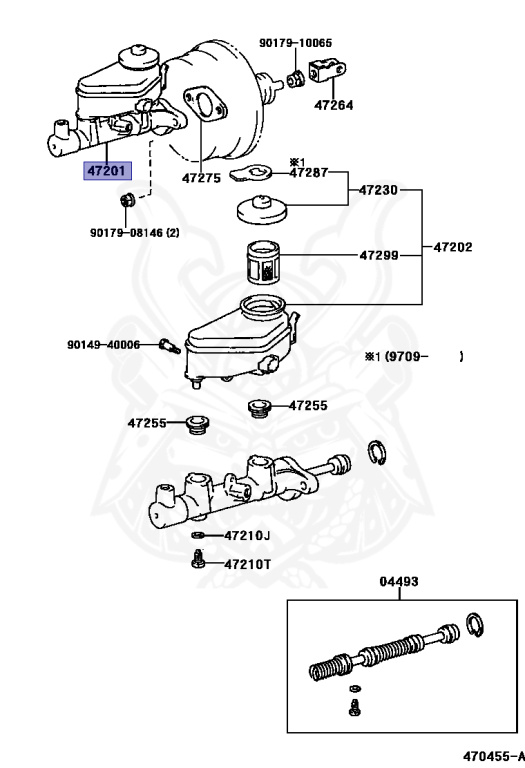 90179-10065

47264

47201

47275

※1
47287

47230

90179-08146 (2)

47299

47202

90149-40006

※1 (9709-      )

47255

47255

47210J

47210T

04493

470455-A