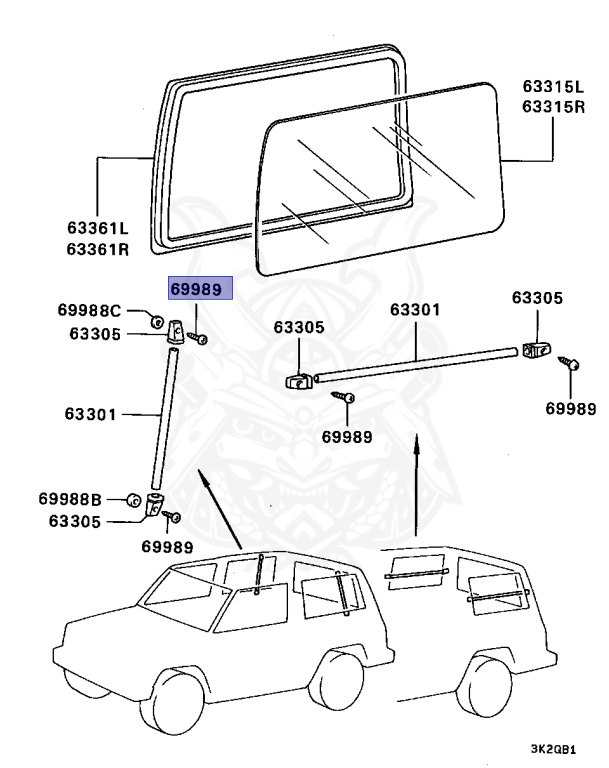 63315L
63315R

63361L
63361R

69989
69988C
63305

63301

69988B
63305
69989

63305
63301
63305
69989
69989

3K2QB1