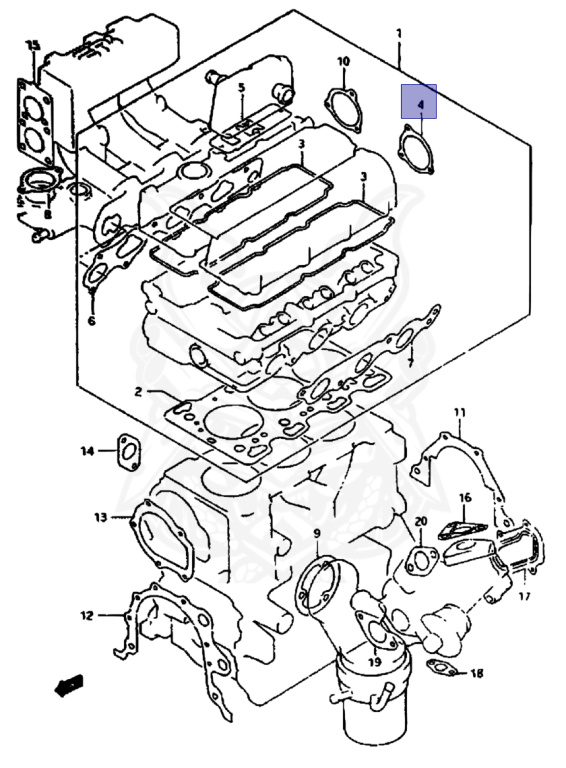 15
1
10
5
4
3
3
8
6
7
2
11
14
16
13
20
9
17
12
19
18