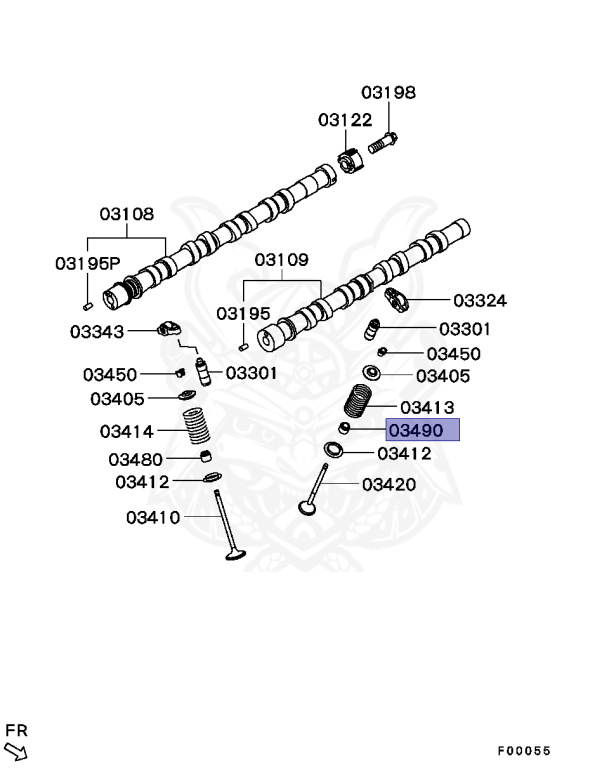 03198
03122
03108
03195P
03109
03195
03324
03343
03301
03450
03450
03301
03405
03405
03413
03414
03490
03480
03412
03412
03420
03410
FR
F00055