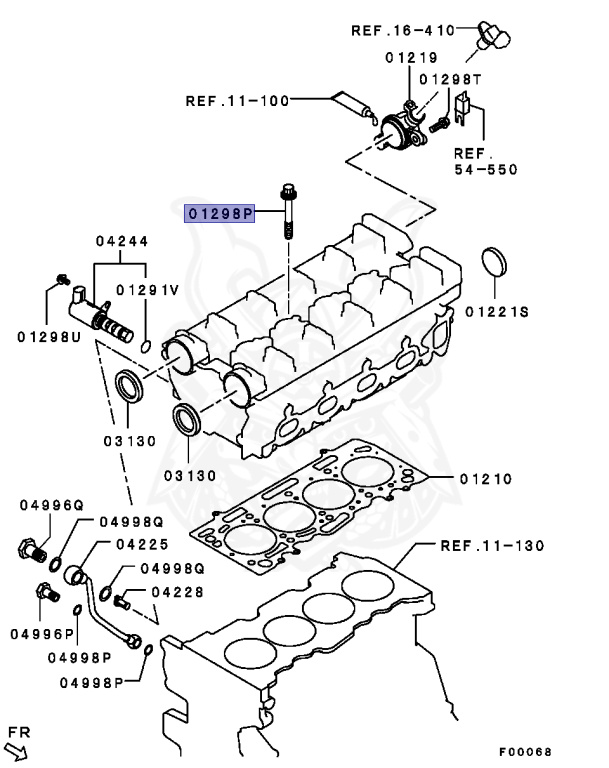 REF.16-410
01219
01298T
REF.11-100
REF. 54-550
01298P
04244
01291V
01298U
01221S
03130
03130
01210
04996Q
04998Q
04225
04998Q
04228
REF.11-130
04996P
04998P
04998P
FR
F00068