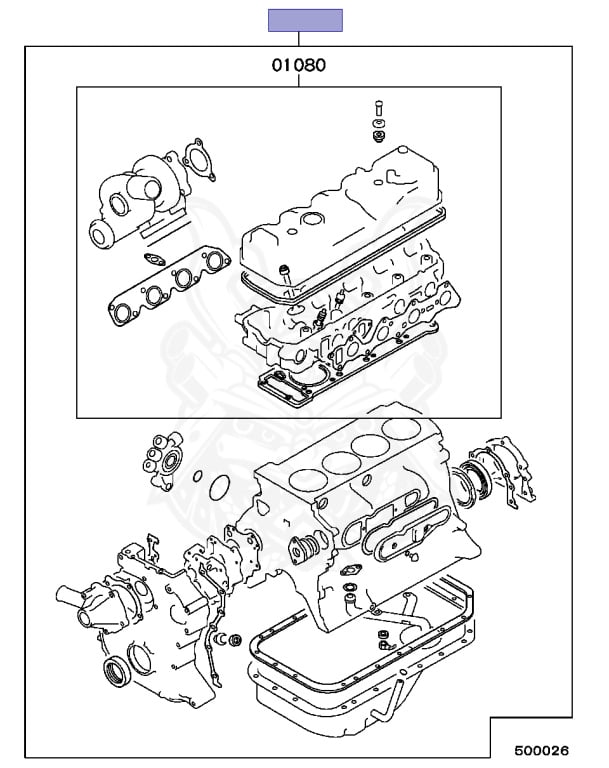 01080

500026