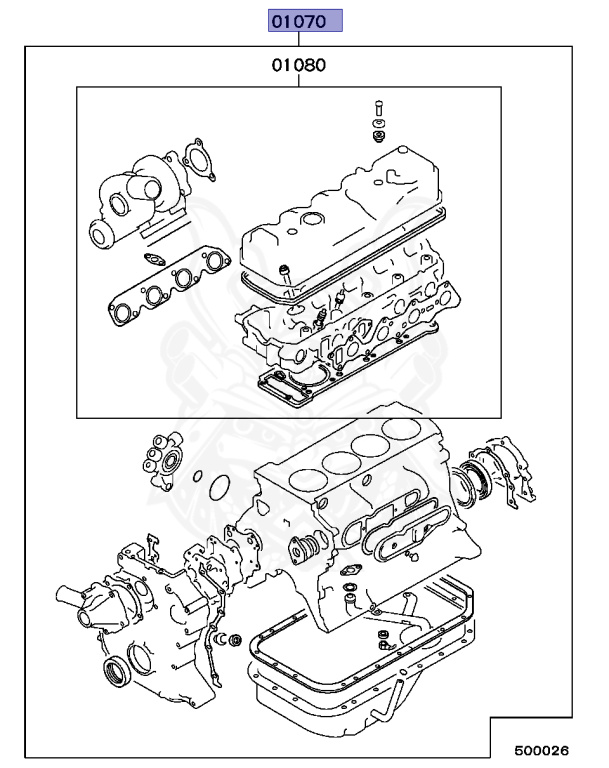 01070

01080

500026