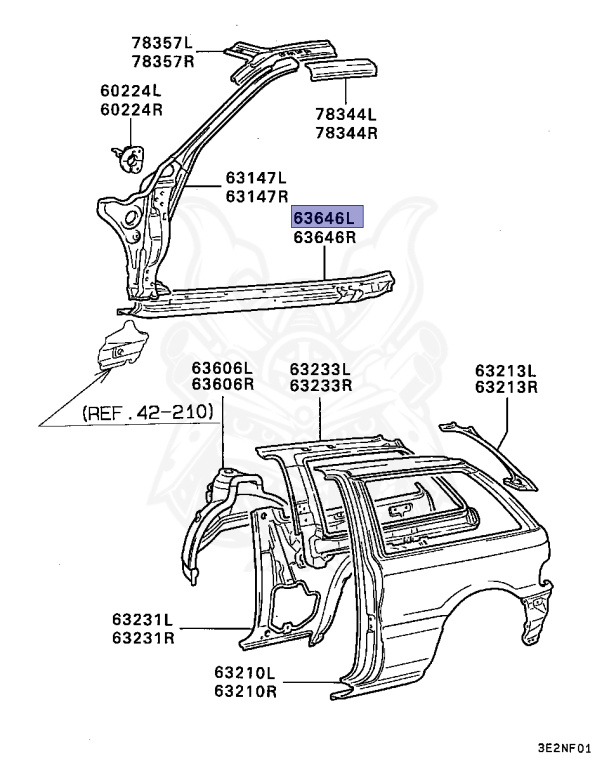 78357L
78357R

60224L
60224R

78344L
78344R

63147L
63147R

63646L
63646R

63606L
63606R

63233L
63233R

63213L
63213R

(REF.42-210)

63231L
63231R

63210L
63210R

3E2NF01