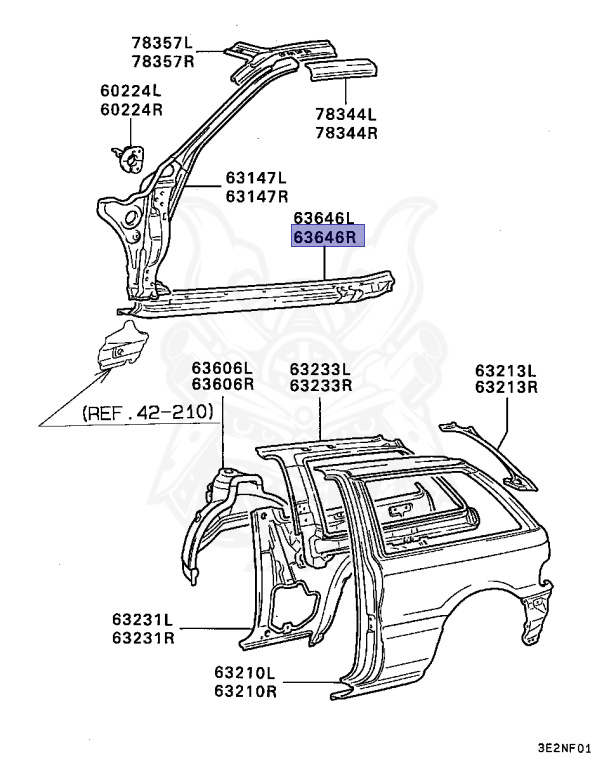 78357L
78357R

60224L
60224R

78344L
78344R

63147L
63147R

63646L
63646R

63606L
63606R

63233L
63233R

63213L
63213R

(REF.42-210)

63231L
63231R

63210L
63210R

3E2NF01