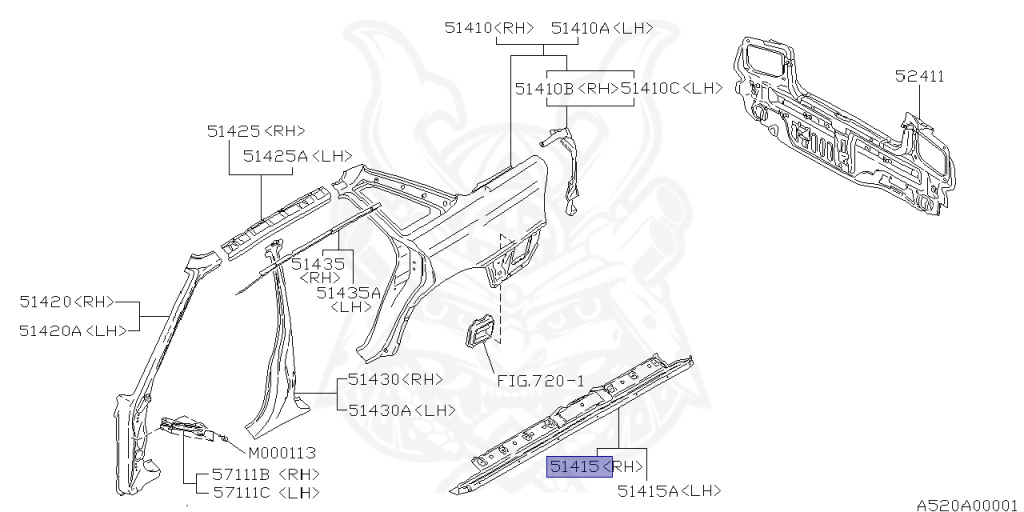 51410<RH> 51410A<LH>

51410B<RH> 51410C<LH>

52411

51425<RH>

51425A<LH>

51435
<RH>

51435A
<LH>

51420<RH>

51420A<LH>

51430<RH>

51430A<LH>

FIG.720-1

M000113

57111B <RH>

57111C <LH>

51415<RH>

51415A<LH>

A520A00001