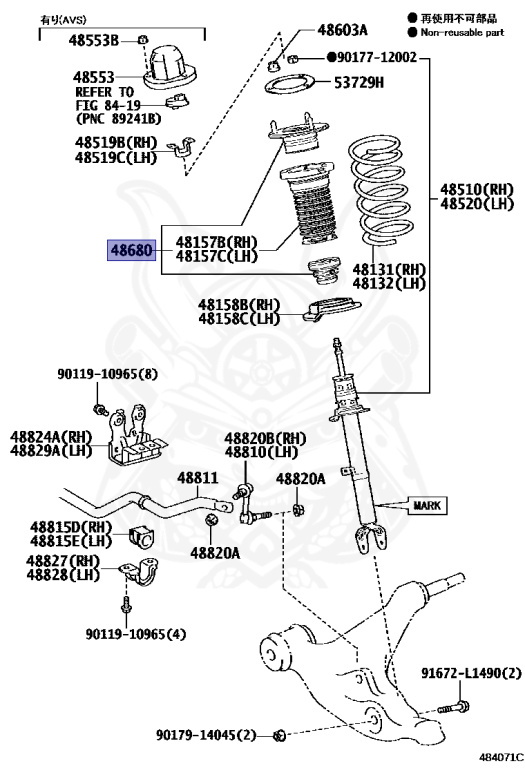 有り(AVS)

● 再使用不可部品
● Non-reusable part

48553B

48553
REFER TO
FIG 84-19
(PNC 89241B)

48519B(RH)
48519C(LH)

48603A

●90177-12002

53729H

48510(RH)
48520(LH)

48680

48157B(RH)
48157C(LH)

48131(RH)
48132(LH)

48158B(RH)
48158C(LH)

90119-10965(8)

48824A(RH)
48829A(LH)

48820B(RH)
48810(LH)

48811

48820A

MARK

48815D(RH)
48815E(LH)

48820A

48827(RH)
48828(LH)

90119-10965(4)

91672-L1490(2)

90179-14045(2)

484071C