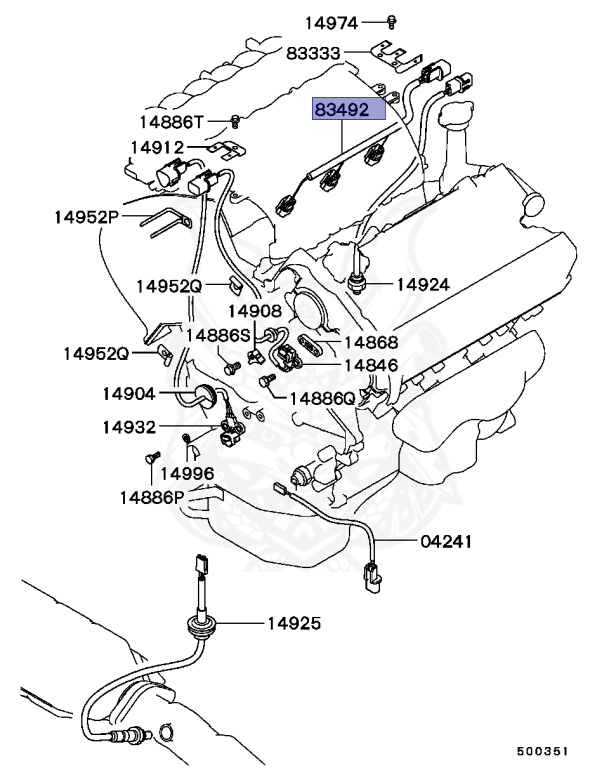 14974
83333
83492
14886T
14912
14952P
14952Q
14924
14908
14886S
14868
14952Q
14846
14904
14886Q
14932
14996
14886P
04241
14925
500351