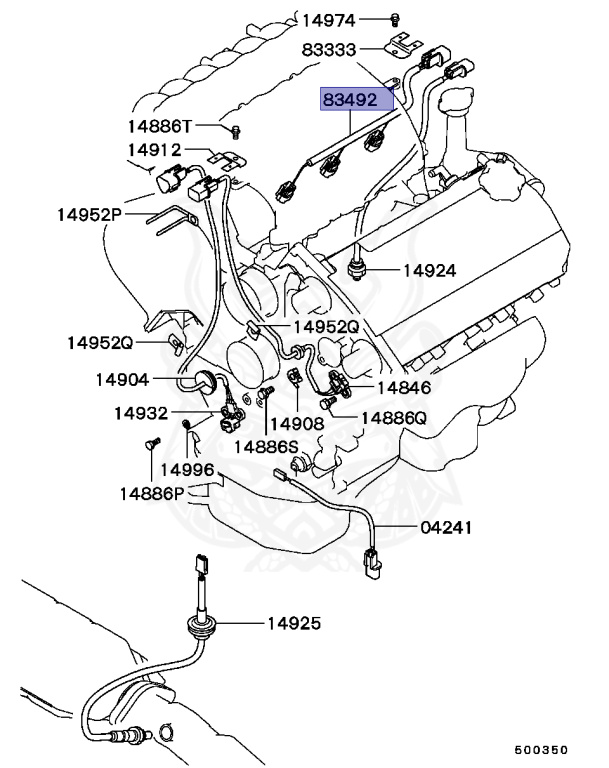 14974
83333
83492
14886T
14912
14952P
14924
14952Q
14952Q
14904
14846
14932
14908
14886Q
14886S
14996
14886P
04241
14925
500350