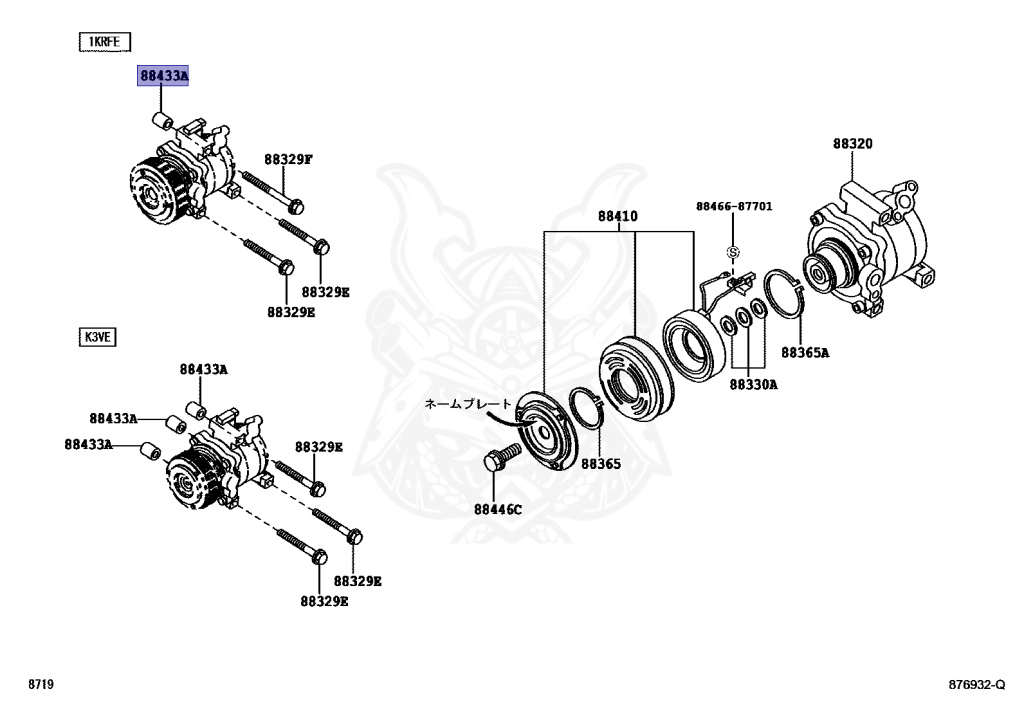 1KRFE

88433A

88329F

88329E

88329E

K3VE

88433A

88433A

88433A

88329E

88329E

88329E

88410

88466-87701

S

88320

88365A

88330A

ネームプレート

88365

88446C

8719

876932-Q