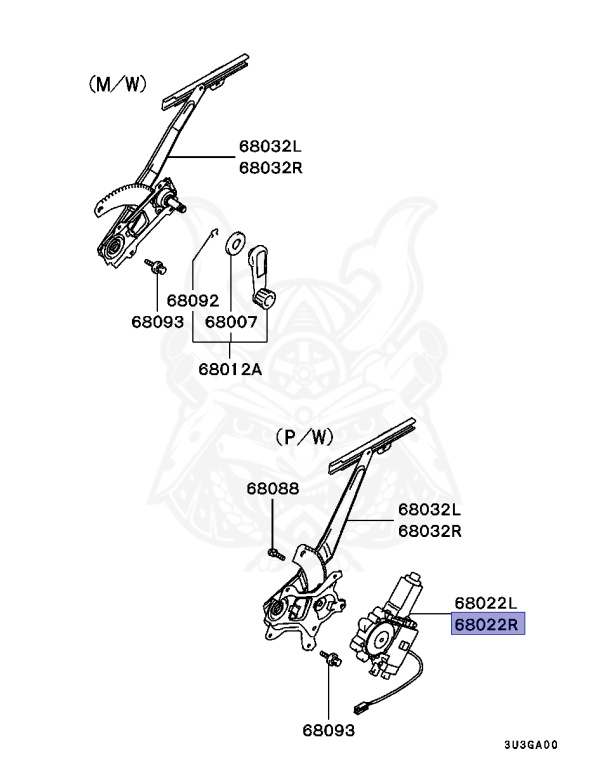 (M/W)

68032L
68032R

68092
68093
68007
68012A

(P/W)

68088
68032L
68032R

68022L
68022R

68093

3U3GA00