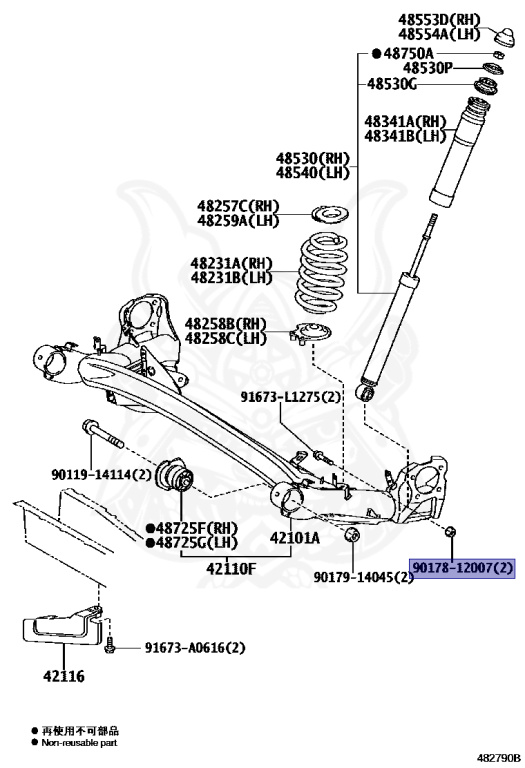 48553D(RH)
48554A(LH)
● 48750A
48530P
48530G
48341A(RH)
48341B(LH)
48530(RH)
48540(LH)
48257C(RH)
48259A(LH)
48231A(RH)
48231B(LH)
48258B(RH)
48258C(LH)
91673-L1275(2)
90119-14114(2)
●48725F(RH)
●48725G(LH)
42101A
42110F
90179-14045(2)
90178-12007(2)
91673-A0616(2)
42116
● 再使用不可部品
● Non-reusable part
482790B