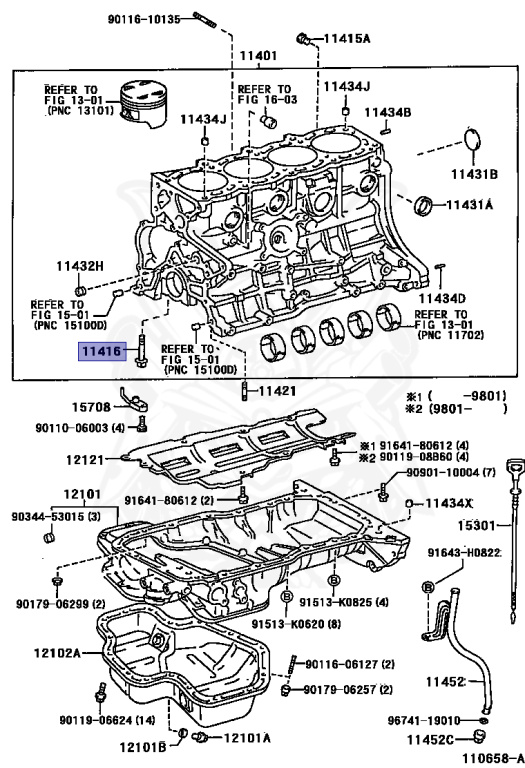 90116-10135

11415A

11401

REFER TO FIG 13-01 (PNC 13101)

REFER TO FIG 16-03

11434J

11434J

11434B

11431B

11431A

11432H

REFER TO FIG 15-01 (PNC 15100D)

11434D

REFER TO FIG 13-01 (PNC 11702)

11416

REFER TO FIG 15-01 (PNC 15100D)

11421

※1 (   -9801)
※2 (9801-   )

15708

90110-06003 (4)

12121

※1 91641-80612 (4)
※2 90119-08B60 (4)

90901-10004 (7)

12101

91641-80612 (2)

11434X

90344-53015 (3)

15301

91643-H0822

90179-06299 (2)

91513-K0825 (4)

91513-K0620 (8)

12102A

90116-06127 (2)

90179-06257 (2)

11452

90119-06624 (14)

96741-19010

12101B

12101A

11452C

110658-A