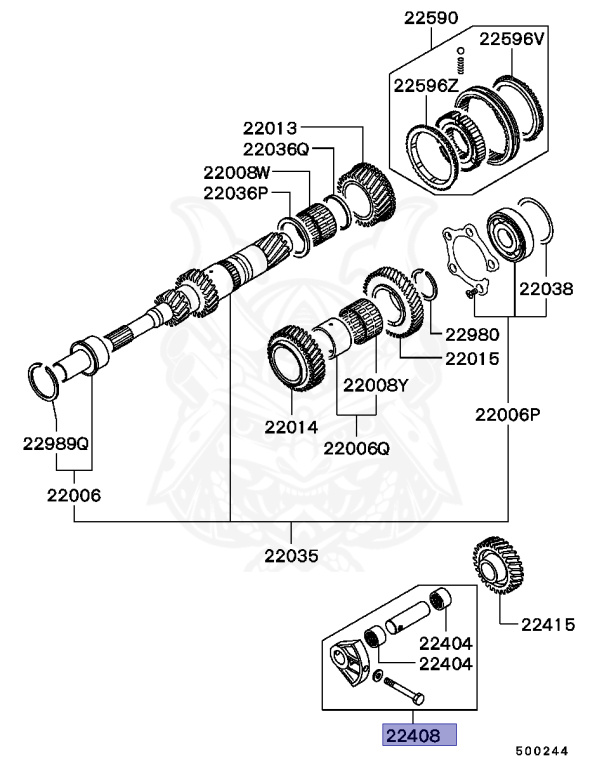 22590
22596V
22596Z
22013
22036Q
22008W
22036P
22038
22980
22015
22008Y
22014
22006Q
22006P
22989Q
22006
22035
22415
22404
22404
22408
500244