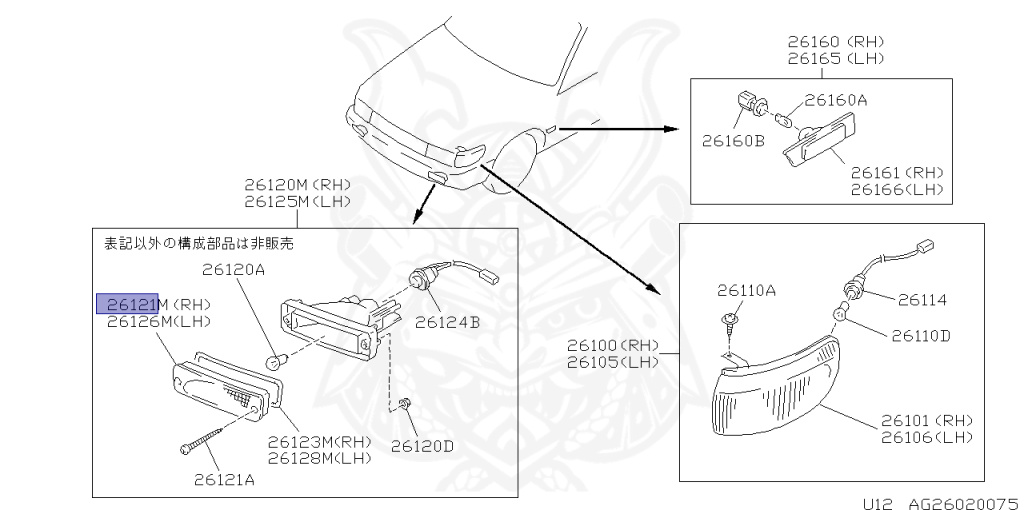 26160 (RH)
26165 (LH)

26160A
26160B
26161 (RH)
26166 (LH)

26120M (RH)
26125M (LH)

表記以外の構成部品は非販売

26120A
26121M (RH)
26126M (LH)
26124B
26123M (RH)
26128M (LH)
26120D
26121A

26110A
26114
26110D
26100 (RH)
26105 (LH)
26101 (RH)
26106 (LH)

U12 AG26020075