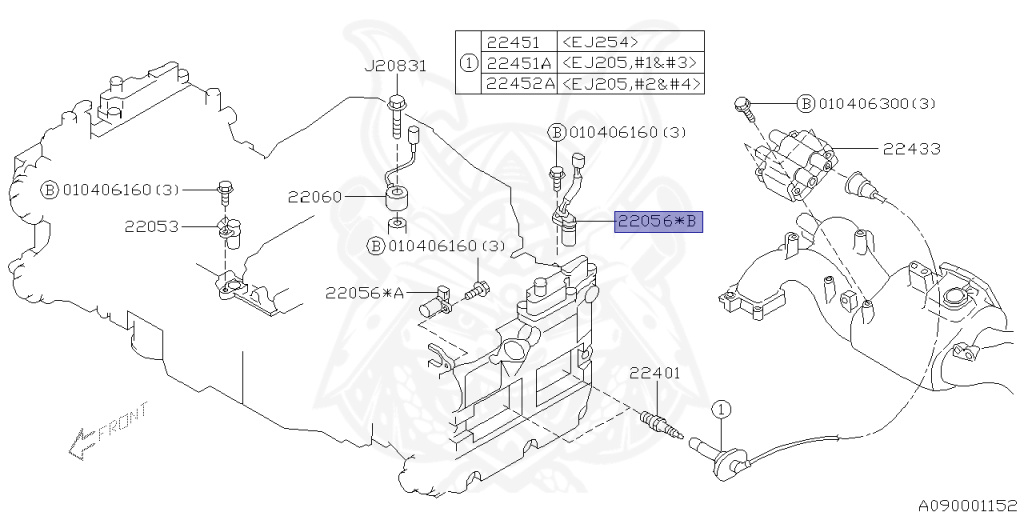 | ① | 22451 | <EJ254> |
|---|---|---|
| | 22451A | <EJ205,#1&#3> |
| | 22452A | <EJ205,#2&#4> |

J20831

Ⓑ 010406300(3)

Ⓑ 010406160(3)

22433

Ⓑ 010406160(3)

22060

22053

22056*B

Ⓑ 010406160(3)

22056*A

22401

①

FRONT

A090001152