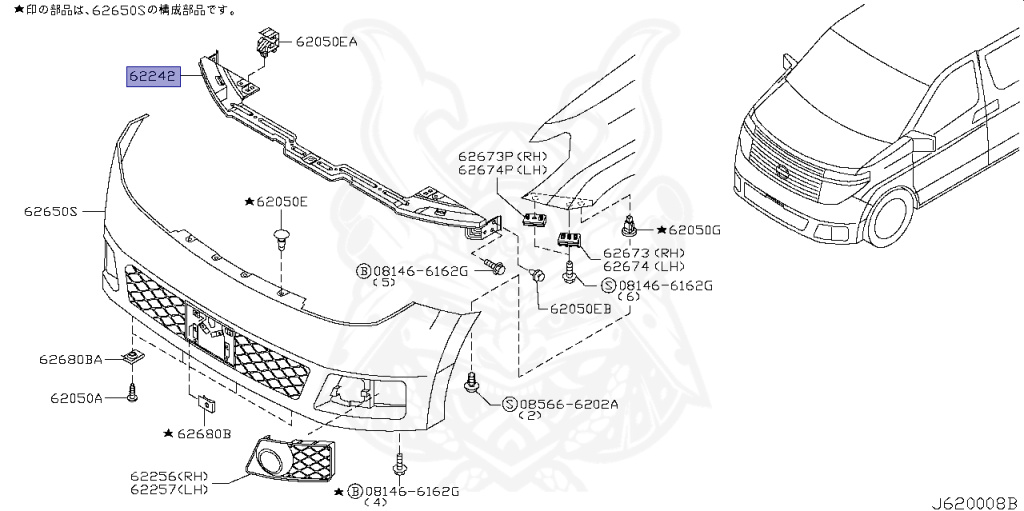 ★印の部品は、62650Sの構成部品です。

62050EA

62242

62650S

★62050E

62673P(RH)
62674P(LH)

★62050G

62673(RH)
62674(LH)

Ⓑ08146-6162G
(5)

Ⓢ08146-6162G
(6)

62050EB

62680BA

62050A

★62680B

Ⓢ08566-6202A
(2)

62256(RH)
62257(LH)

★Ⓑ08146-6162G
(4)

J620008B