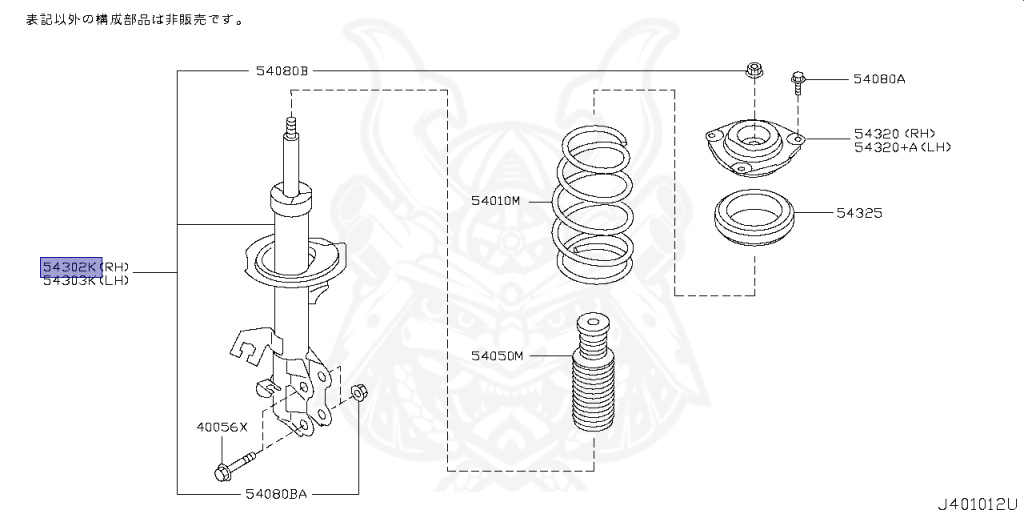 表記以外の構成部品は非販売です。

54080B

54080A

54320 (RH)
54320+A (LH)

54010M

54325

54302K (RH)
54303K (LH)

54050M

40056X

54080BA

J401012U