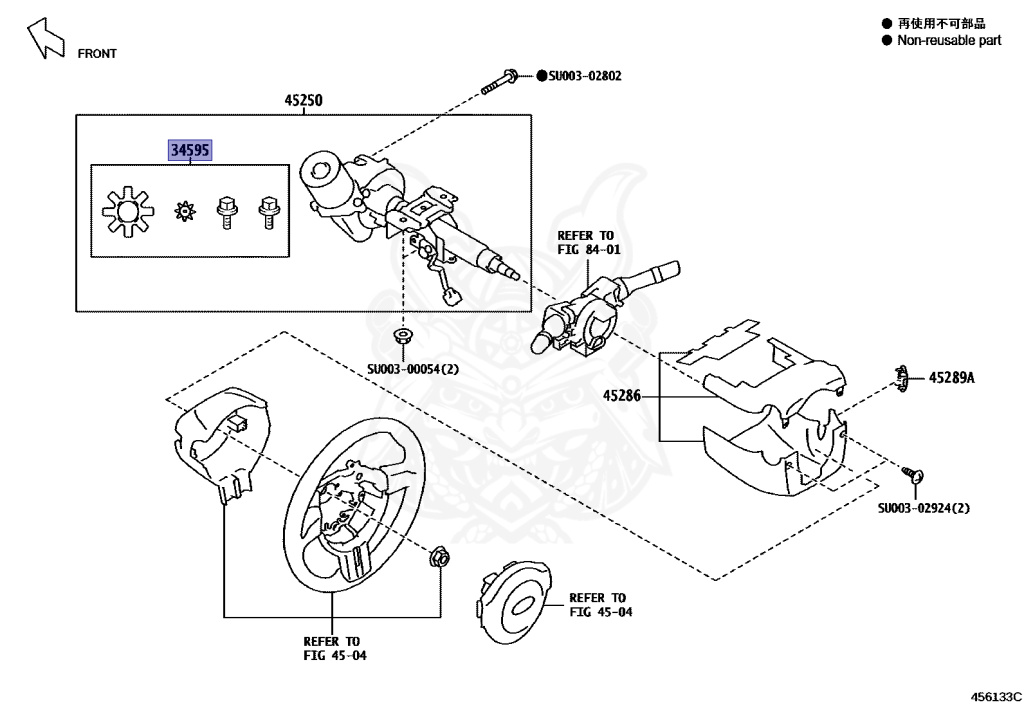 FRONT

● 再使用不可部品
● Non-reusable part

●SU003-02802

45250

34595

REFER TO
FIG 84-01

SU003-00054(2)

45286

45289A

SU003-02924(2)

REFER TO
FIG 45-04

REFER TO
FIG 45-04

456133C