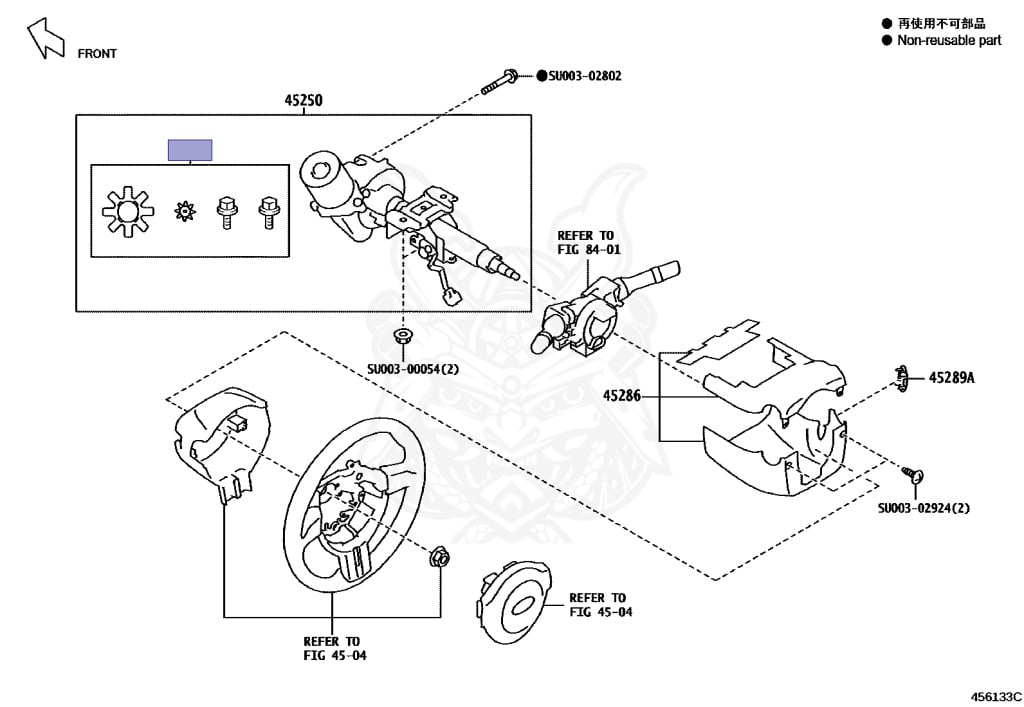 FRONT

● 再使用不可部品
● Non-reusable part

●SU003-02802

45250

REFER TO
FIG 84-01

SU003-00054(2)

45286

45289A

SU003-02924(2)

REFER TO
FIG 45-04

REFER TO
FIG 45-04

456133C