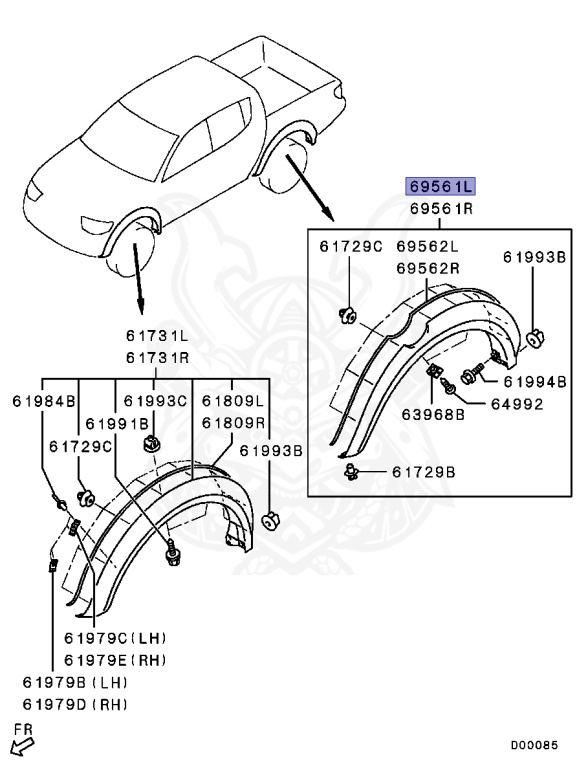 69561L
69561R
61729C
69562L
69562R
61993B
61994B
64992
63968B
61729B
61731L
61731R
61984B
61993C
61809L
61991B
61809R
61729C
61993B
61979C(LH)
61979E(RH)
61979B(LH)
61979D(RH)
FR
D00085