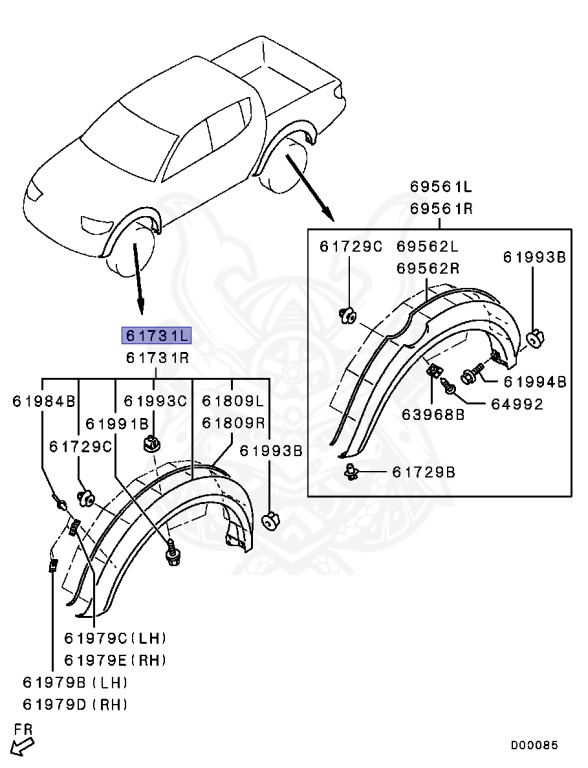 69561L
69561R
61729C
69562L
69562R
61993B
61994B
64992
63968B
61729B
61731L
61731R
61984B
61993C
61809L
61991B
61809R
61729C
61993B
61979C(LH)
61979E(RH)
61979B(LH)
61979D(RH)
FR
D00085