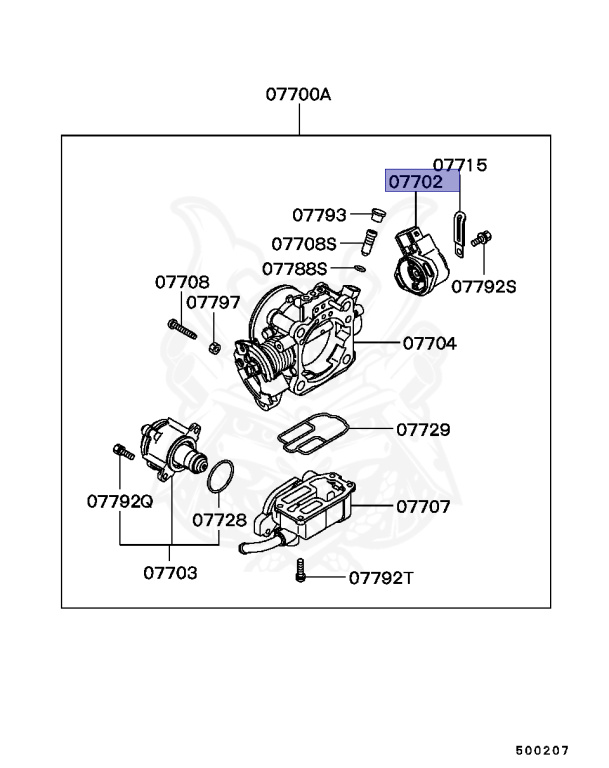 07700A

07715
07702
07793
07708S
07788S
07792S
07708
07797
07704
07729
07792Q
07728
07707
07703
07792T

500207