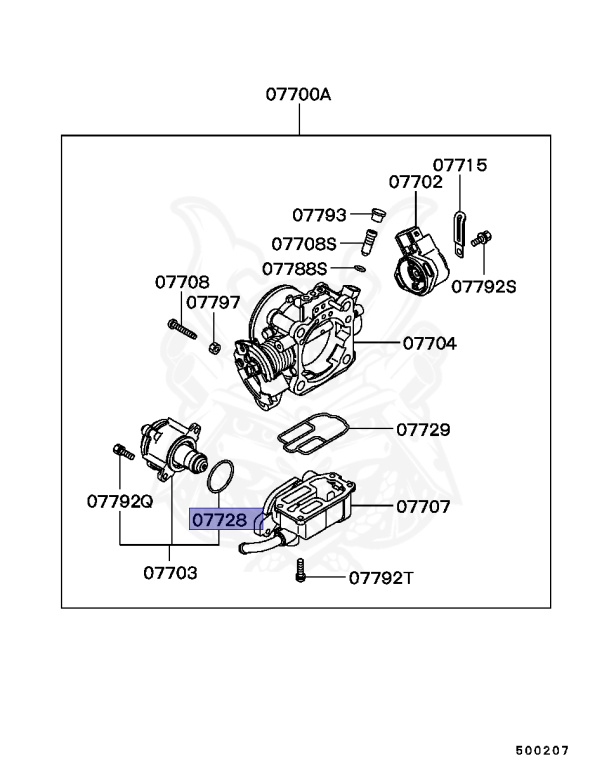 07700A

07715
07702
07793
07708S
07788S
07792S
07708
07797
07704
07729
07792Q
07728
07707
07703
07792T

500207