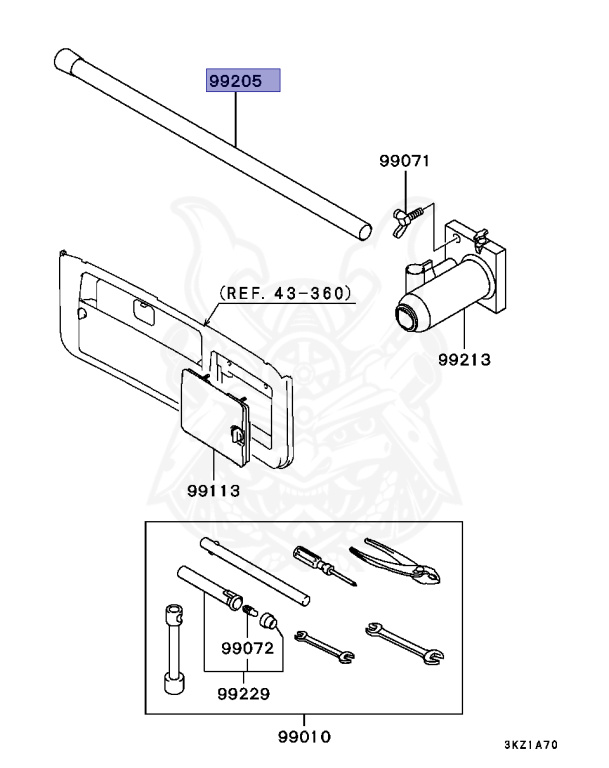 99205

99071

(REF. 43-360)

99213

99113

99072

99229

99010

3KZ1A70