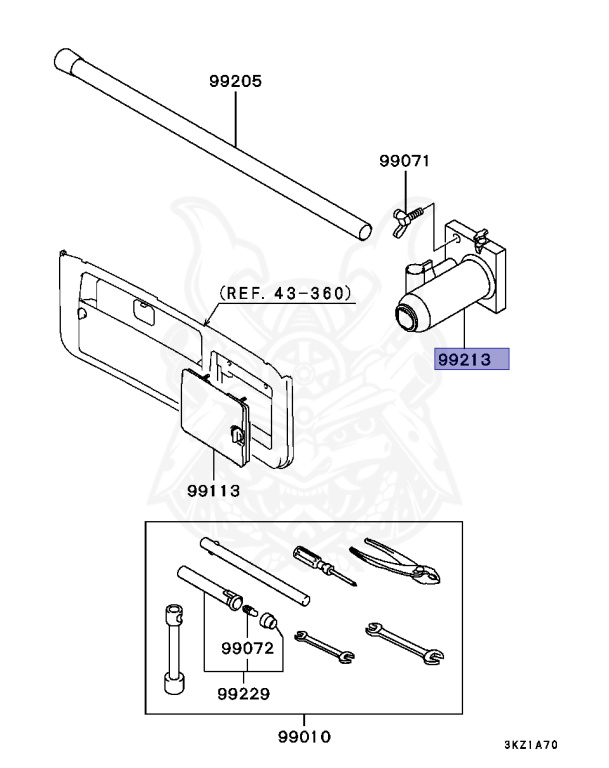 99205

99071

(REF. 43-360)

99213

99113

99072

99229

99010

3KZ1A70