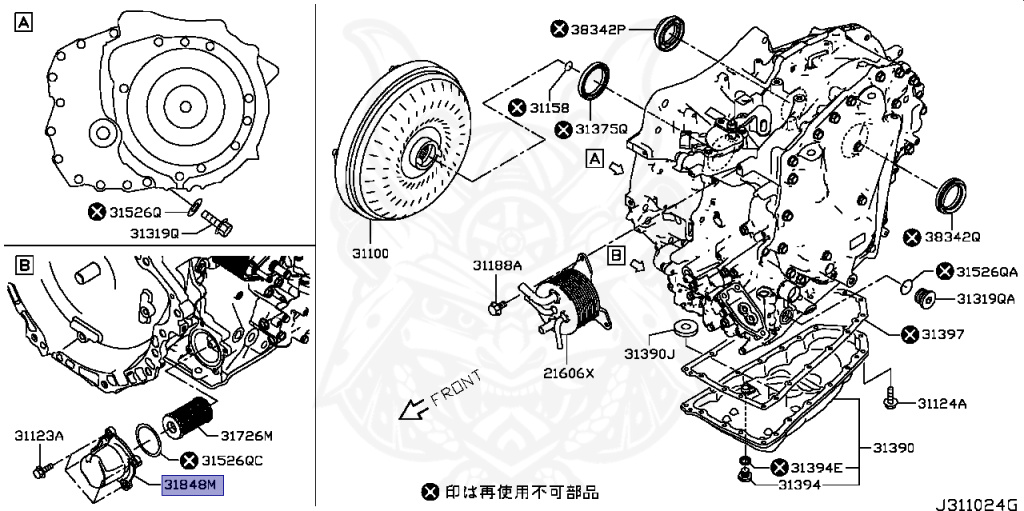 A

31526Q

31319Q

B

31123A

31726M

31526QC

31848M

38342P

31158

31375Q

A

31100

31188A

B

21606X

FRONT

38342Q

31526QA

31319QA

31397

31390J

31124A

31390

31394E

31394

印は再使用不可部品

J311024G