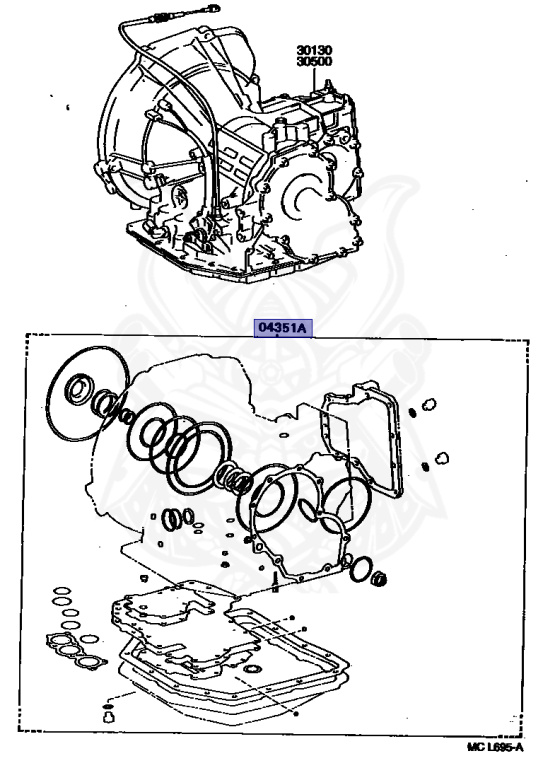 30130
30500

04351A

MC L695-A