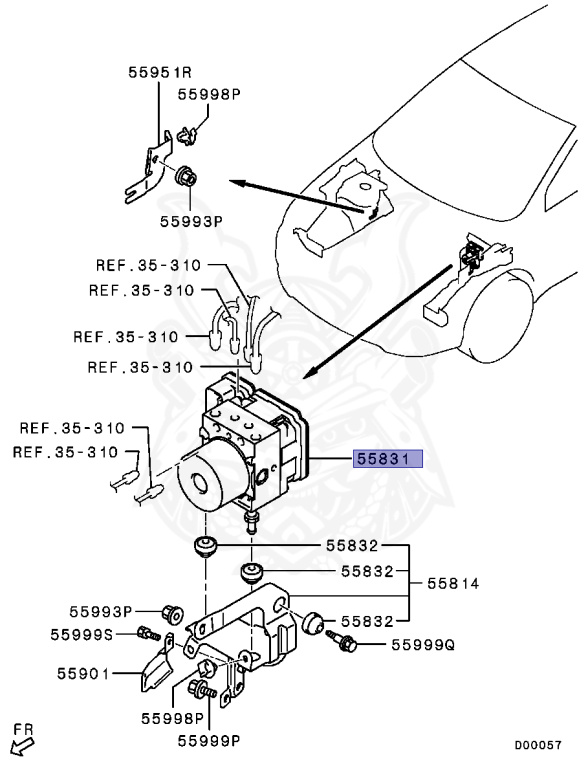 55951R
55998P
55993P
REF.35-310
REF.35-310
REF.35-310
REF.35-310
REF.35-310
REF.35-310
55831
55832
55832
55814
55832
55993P
55999S
55999Q
55901
55998P
55999P
FR
D00057