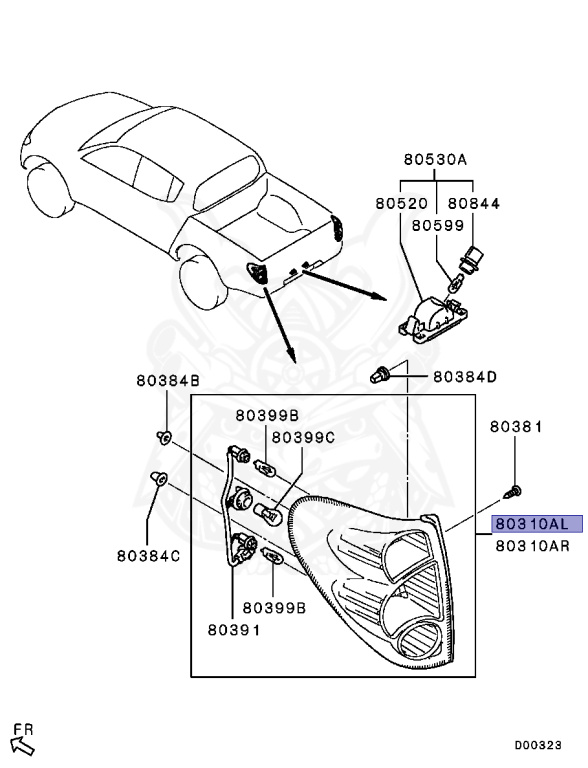 80530A
80520
80844
80599
80384D
80384B
80399B
80399C
80381
80310AL
80310AR
80384C
80399B
80391
FR
D00323